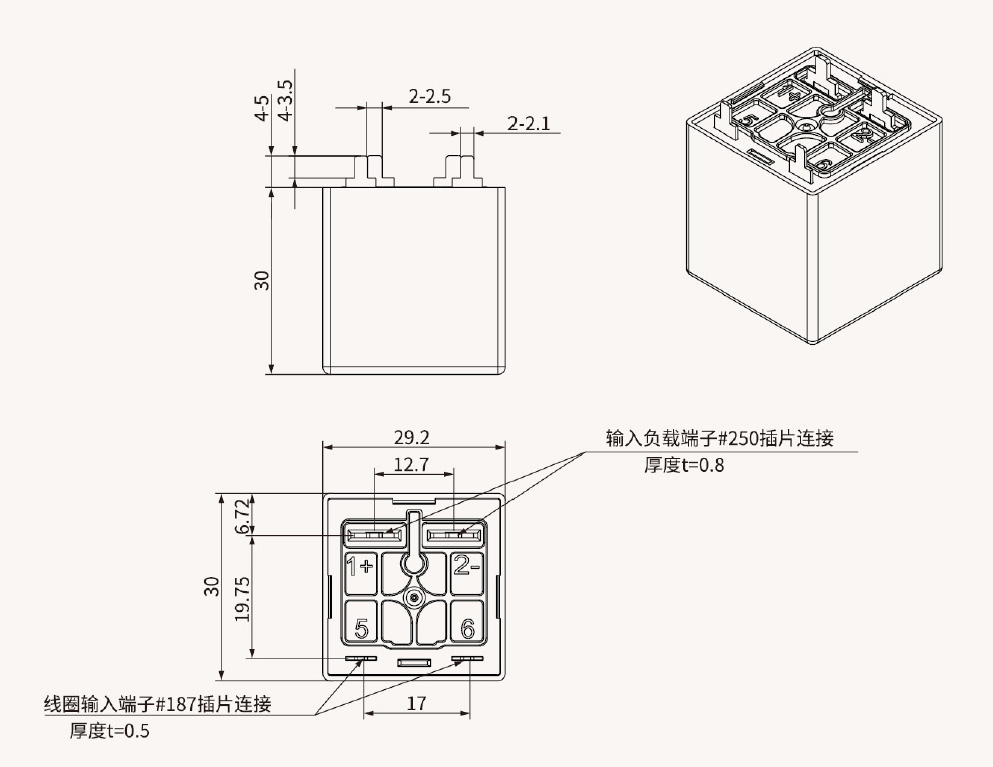 4-5
4-3.5
2-2.5
2-2.1
30

29.2
12.7
输入负载端子#250插片连接
厚度t=0.8
6.72
30
19.75
1+
2-
5
6
线圈输入端子#187插片连接
厚度t=0.5
17